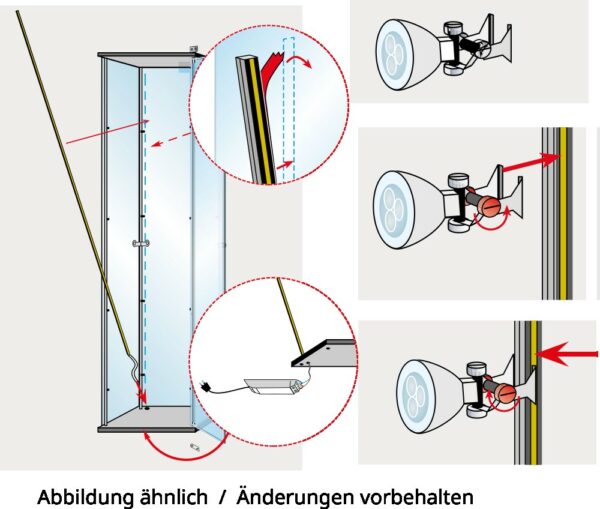 Abbildung ähnlich / Änderungen vorbehalten