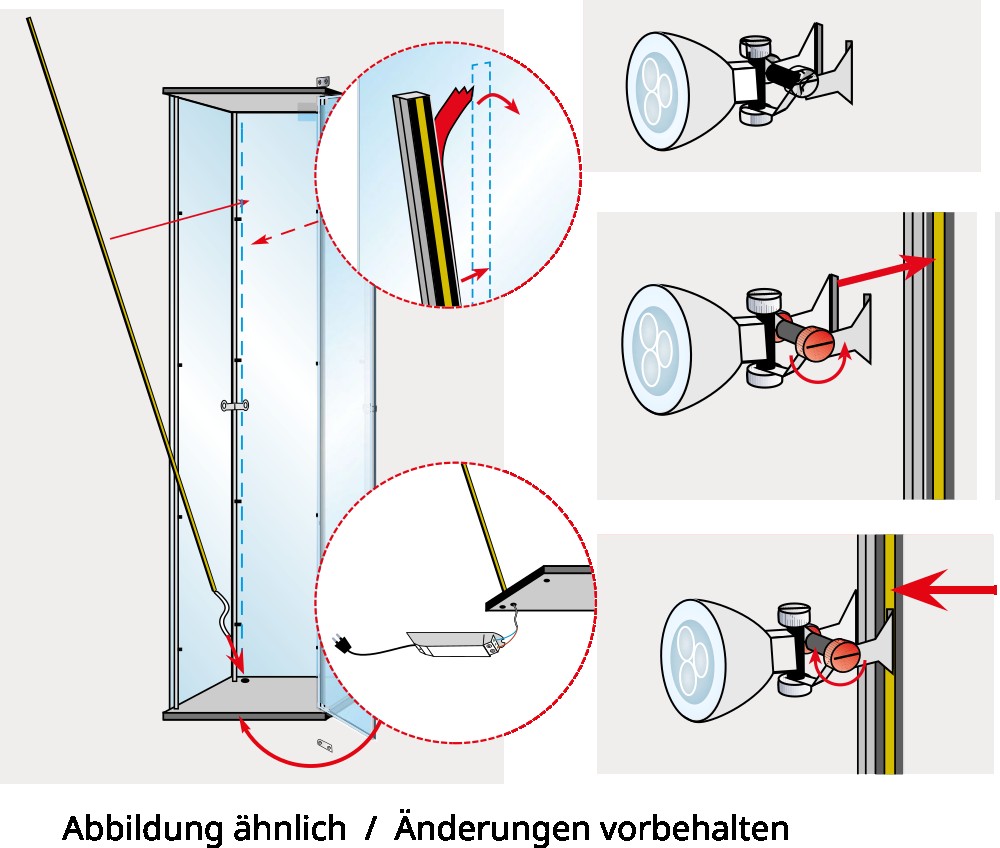 Abbildung ähnlich / Änderungen vorbehalten